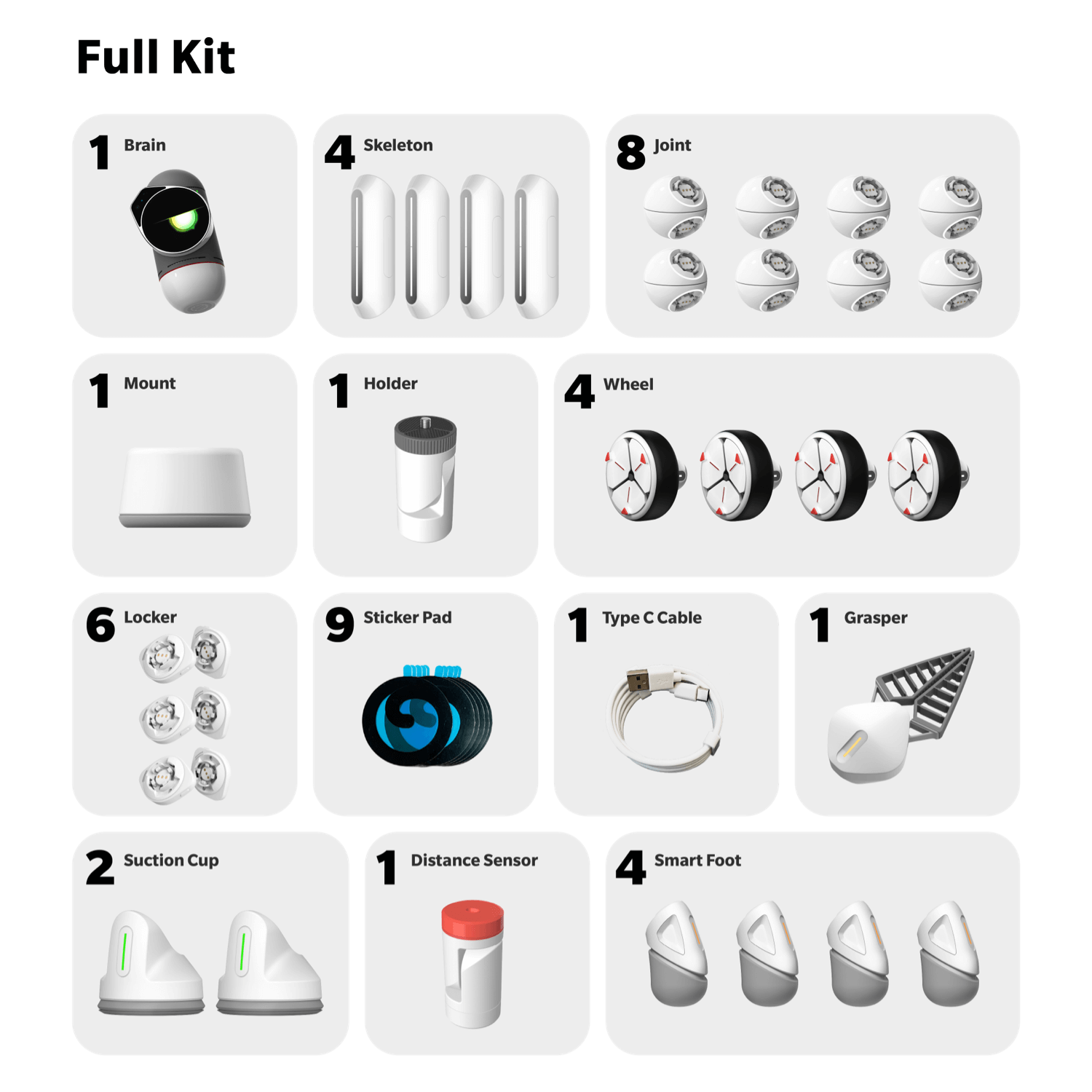 Full Kit

1 Brain

4 Skeleton

8 Joint

1 Mount

1 Holder

4 Wheel

6 Locker

9 Sticker Pad

1 Type C Cable

1 Grasper

2 Suction Cup

1 Distance Sensor

4 Smart Foot